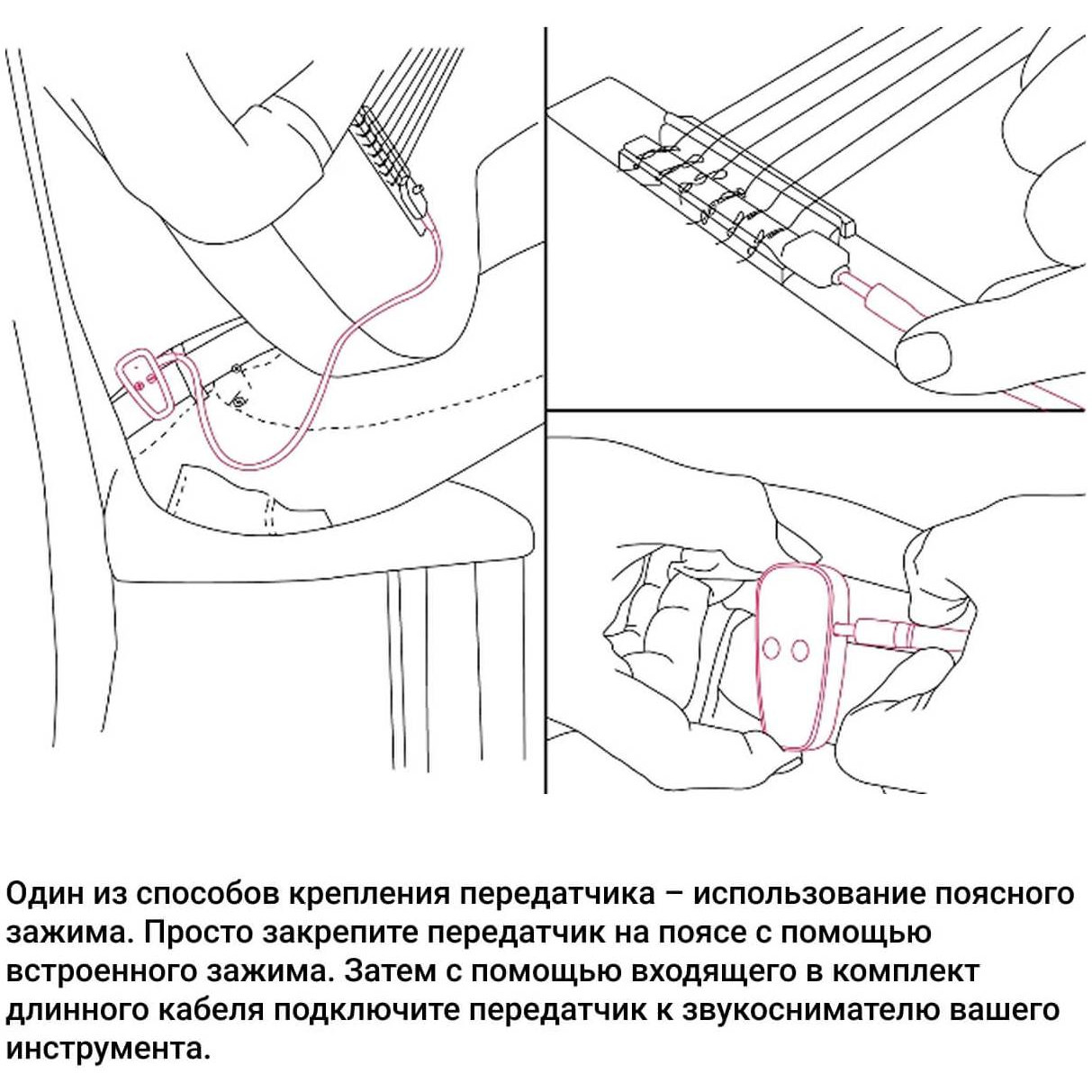 Один из способов крепления передатчика – использование поясного зажима. Просто закрепите передатчик на поясе с помощью встроенного зажима. Затем с помощью входящего в комплект длинного кабеля подключите передатчик к звукоснимателю вашего инструмента.