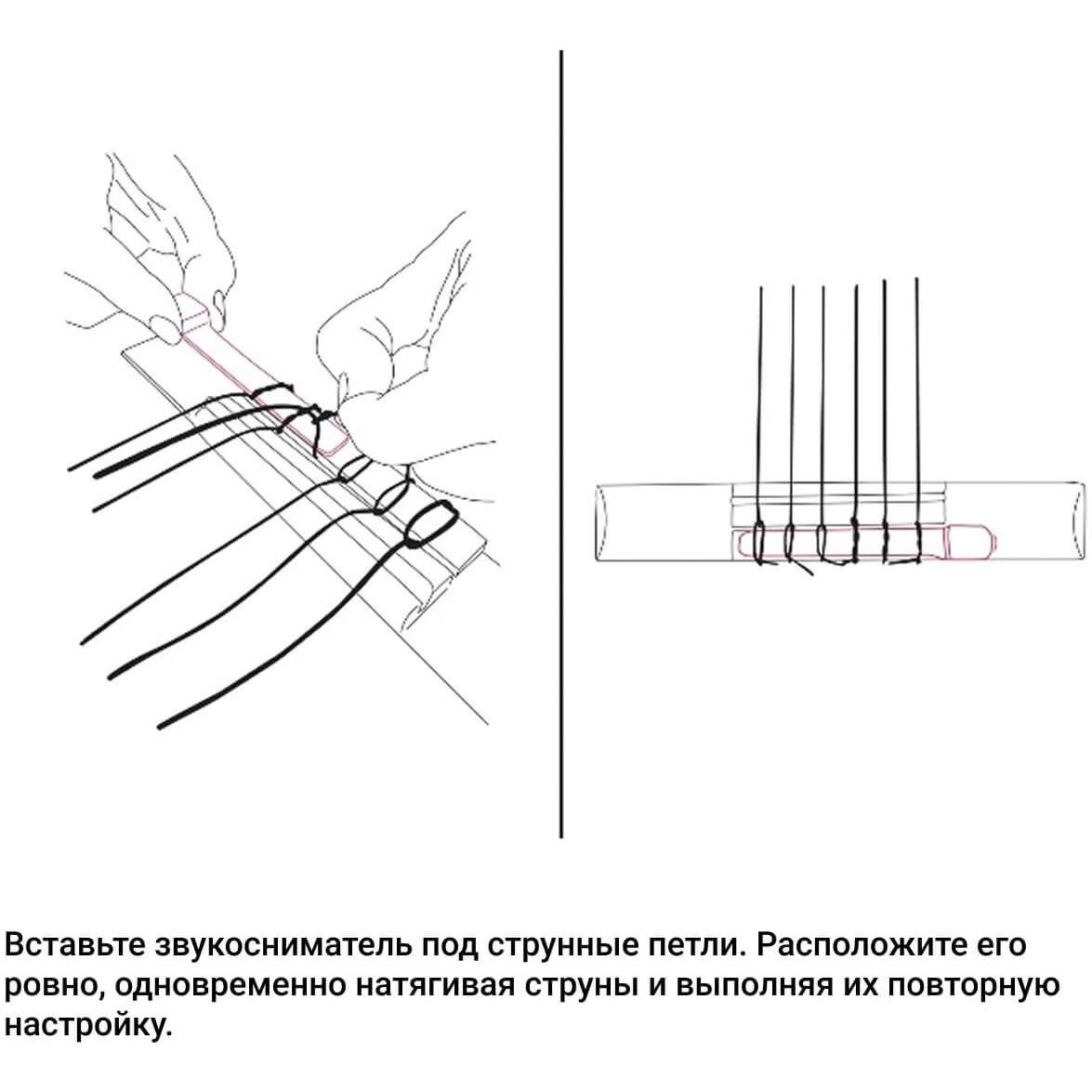 Вставьте звукосниматель под струнные петли. Расположите его ровно, одновременно натягивая струны и выполняя их повторную настройку.