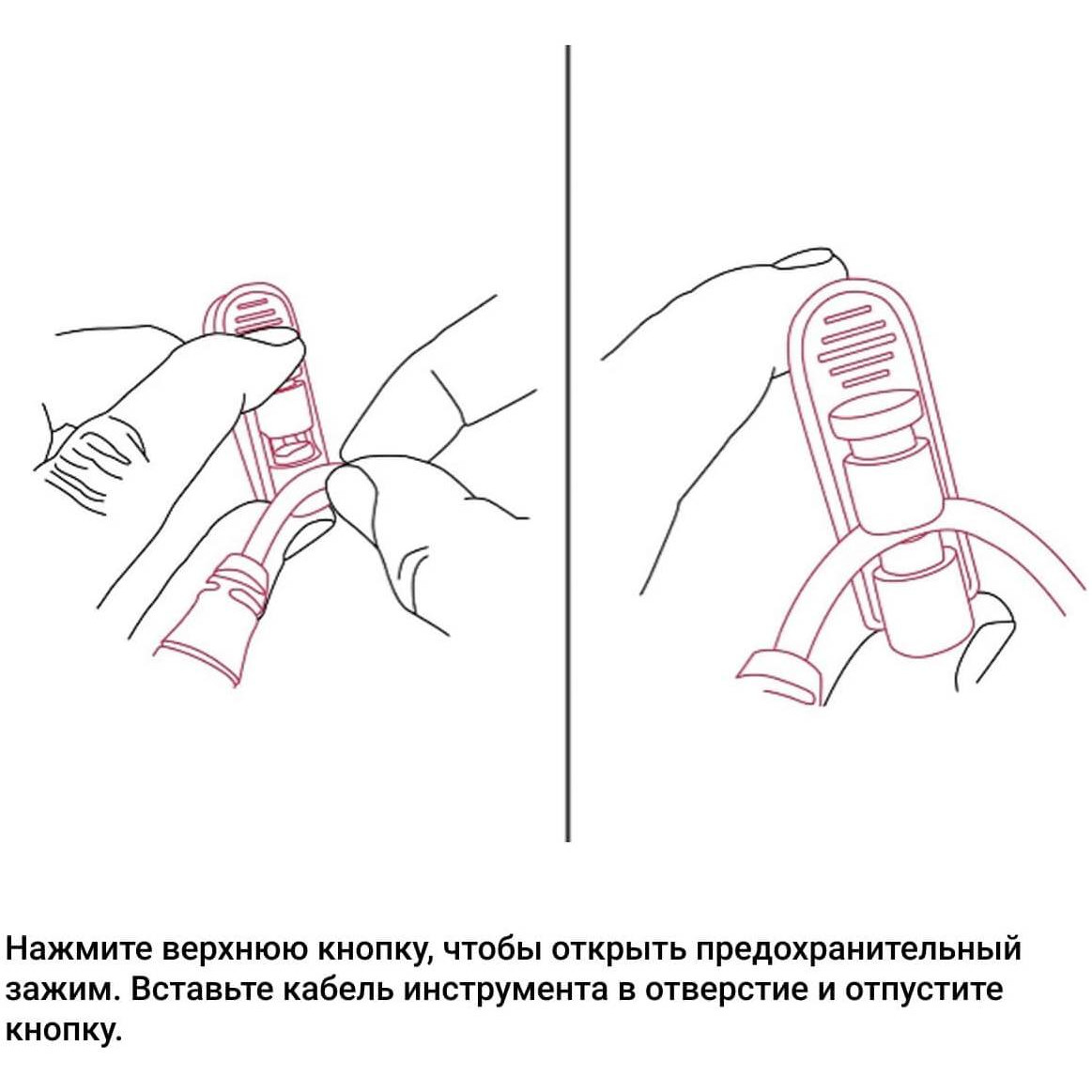 Нажмите верхнюю кнопку, чтобы открыть предохранительный зажим. Вставьте кабель инструмента в отверстие и отпустите кнопку.