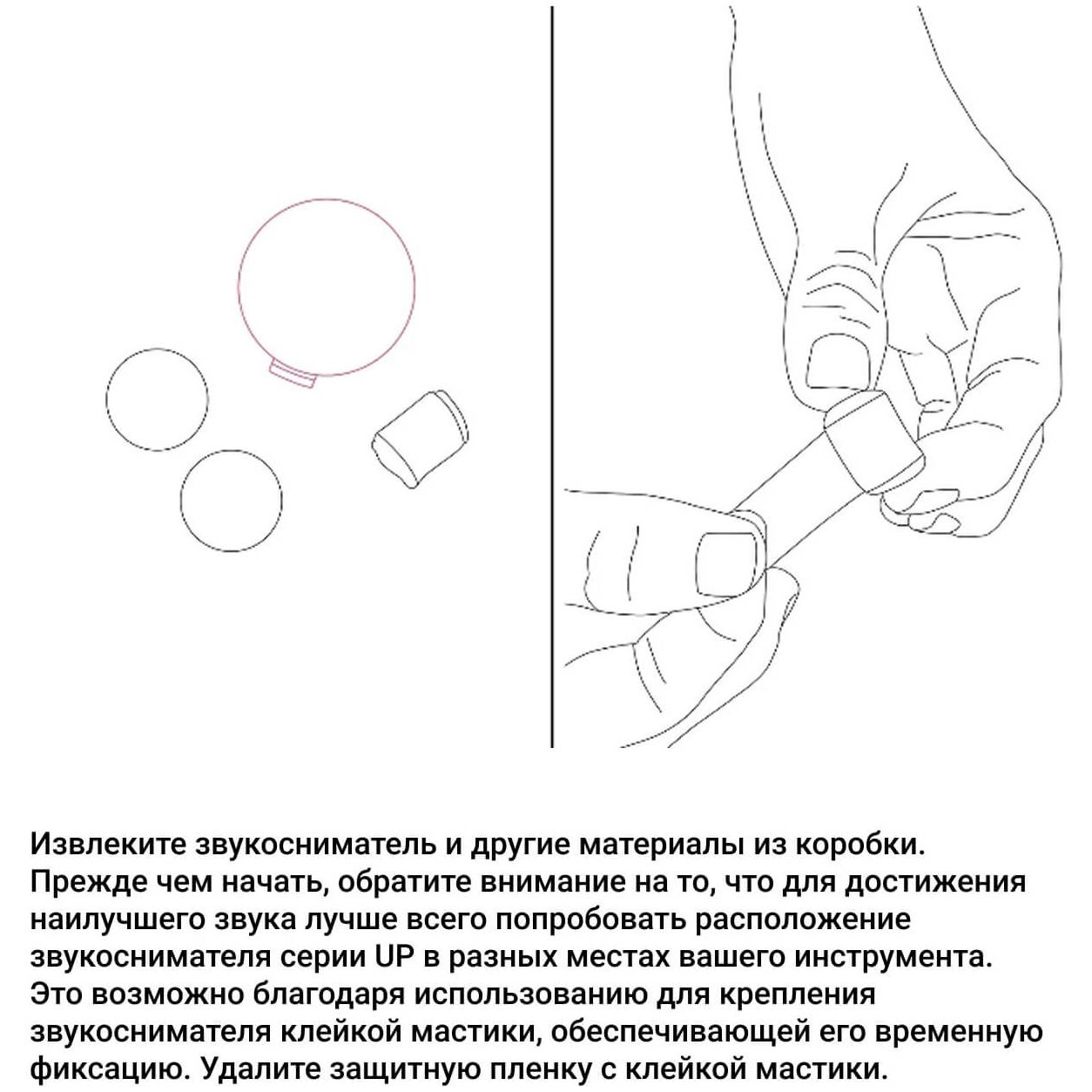 Извлеките звукосниматель и другие материалы из коробки. Прежде чем начать, обратите внимание на то, что для достижения наилучшего звука лучше всего попробовать расположение звукоснимателя серии UP в разных местах вашего инструмента. Это возможно благодаря использованию для крепления звукоснимателя клейкой мастики, обеспечивающей его временную фиксацию. Удалите защитную пленку с клейкой мастики.