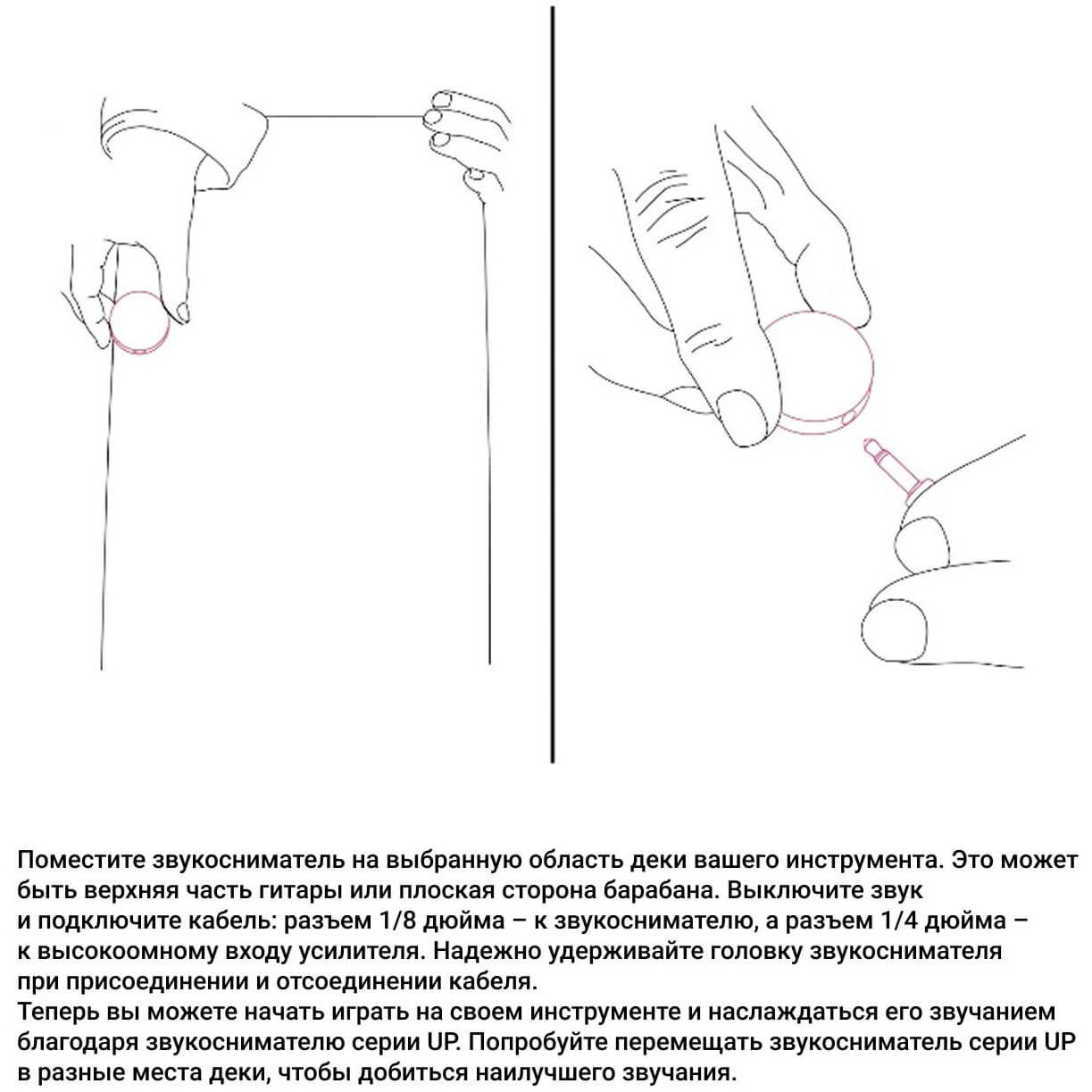 Поместите звукосниматель на выбранную область деки вашего инструмента. Это может быть верхняя часть гитары или плоская сторона барабана. Выключите звук и подключите кабель: разъем 1/8 дюйма – к звукоснимателю, а разъем 1/4 дюйма – к высокоомному входу усилителя. Надежно удерживайте головку звукоснимателя при присоединении и отсоединении кабеля.
Теперь вы можете начать играть на своем инструменте и наслаждаться его звучанием благодаря звукоснимателю серии UP. Попробуйте перемещать звукосниматель серии UP в разные места деки, чтобы добиться наилучшего звучания.