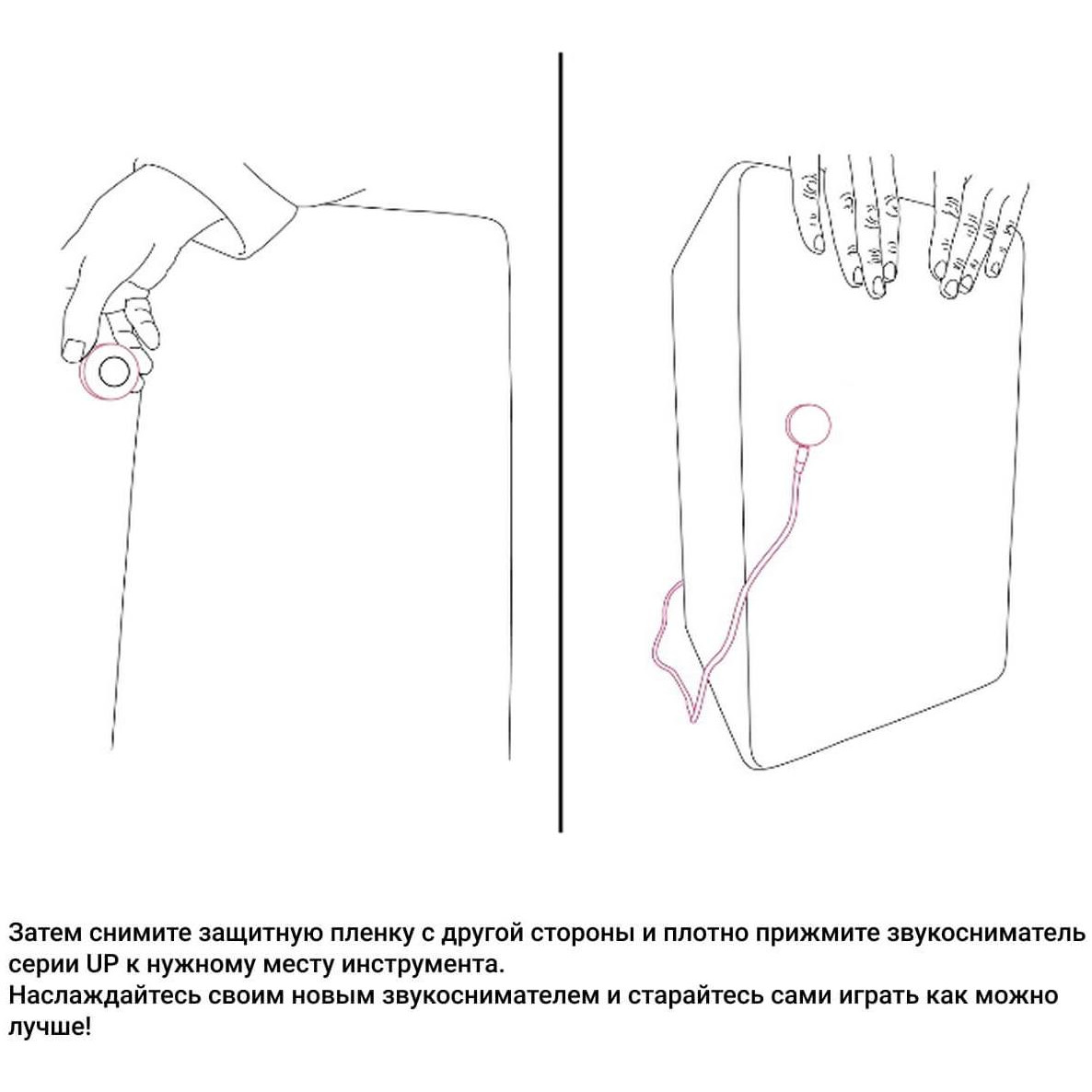 Затем снимите защитную пленку с другой стороны и плотно прижмите звукосниматель серии UP к нужному месту инструмента.
Наслаждайтесь своим новым звукоснимателем и старайтесь сами играть как можно лучше!