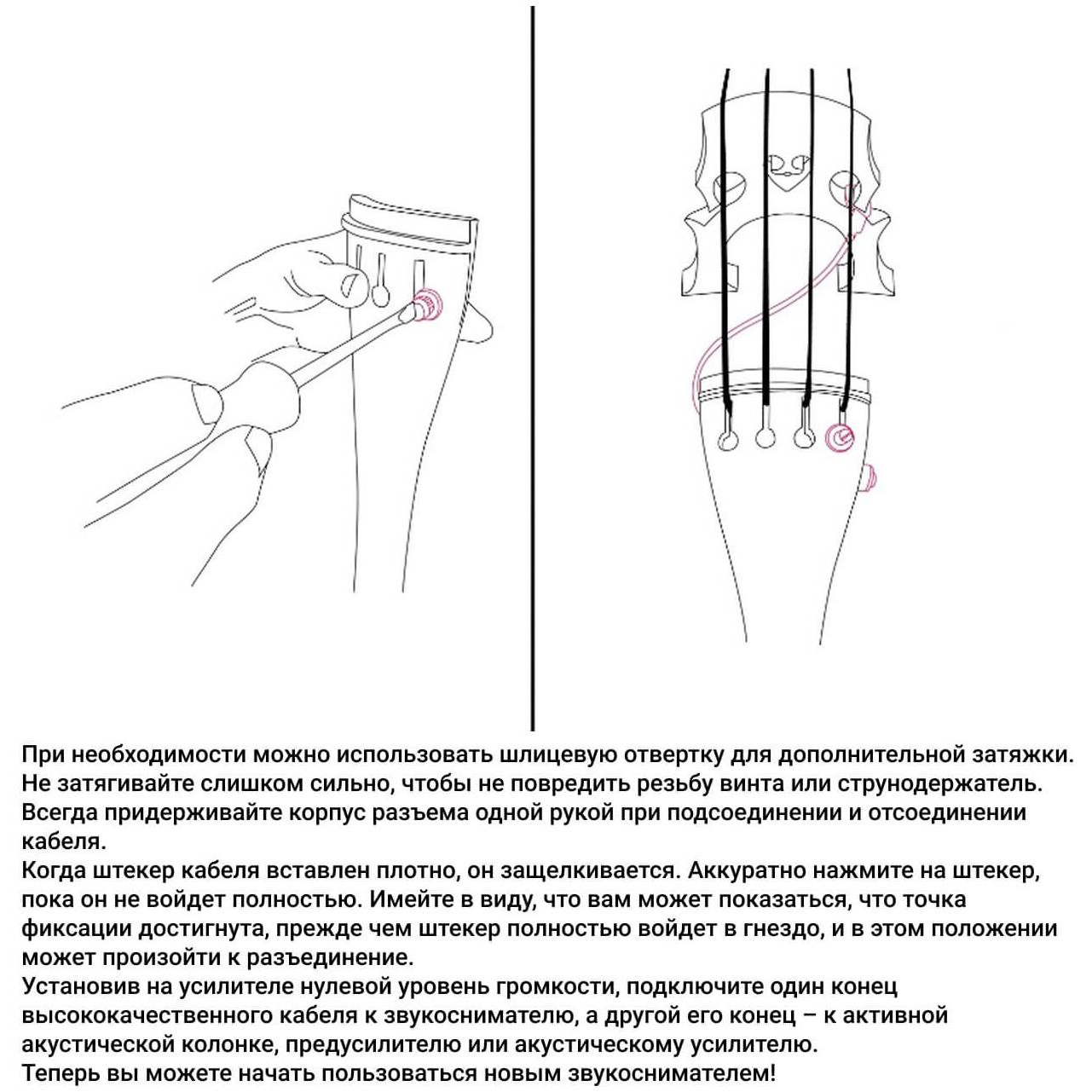 При необходимости можно использовать шлицевую отвертку для дополнительной затяжки. Не затягивайте слишком сильно, чтобы не повредить резьбу винта или струнодержатель.
Всегда придерживайте корпус разъема одной рукой при подсоединении и отсоединении кабеля.
Когда штекер кабеля вставлен плотно, он защелкивается. Аккуратно нажмите на штекер, пока он не войдет полностью. Имейте в виду, что вам может показаться, что точка фиксации достигнута, прежде чем штекер полностью войдет в гнездо, и в этом положении может произойти к разъединение.
Установив на усилителе нулевой уровень громкости, подключите один конец высококачественного кабеля к звукоснимателю, а другой его конец – к активной акустической колонке, предусилителю или акустическому усилителю.
Теперь вы можете начать пользоваться новым звукоснимателем!