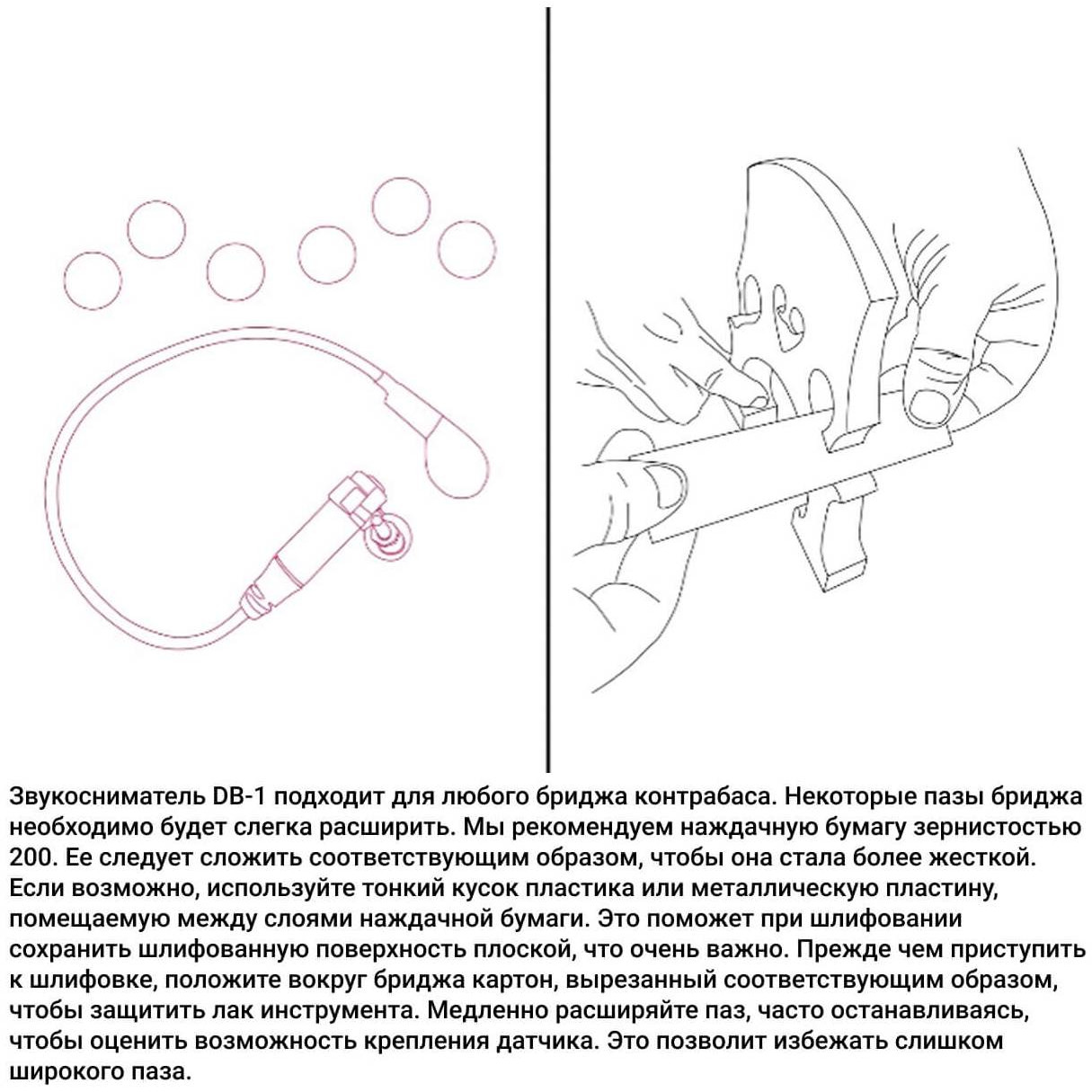 Звукосниматель DB-1 подходит для любого бриджа контрабаса. Некоторые пазы бриджа необходимо будет слегка расширить. Мы рекомендуем наждачную бумагу зернистостью 200. Ее следует сложить соответствующим образом, чтобы она стала более жесткой. Если возможно, используйте тонкий кусок пластика или металлическую пластину, помещаемую между слоями наждачной бумаги. Это поможет при шлифовании сохранить шлифованную поверхность плоской, что очень важно. Прежде чем приступить к шлифовке, положите вокруг бриджа картон, вырезанный соответствующим образом, чтобы защитить лак инструмента. Медленно расширяйте паз, часто останавливаясь, чтобы оценить возможность крепления датчика. Это позволит избежать слишком широкого паза.